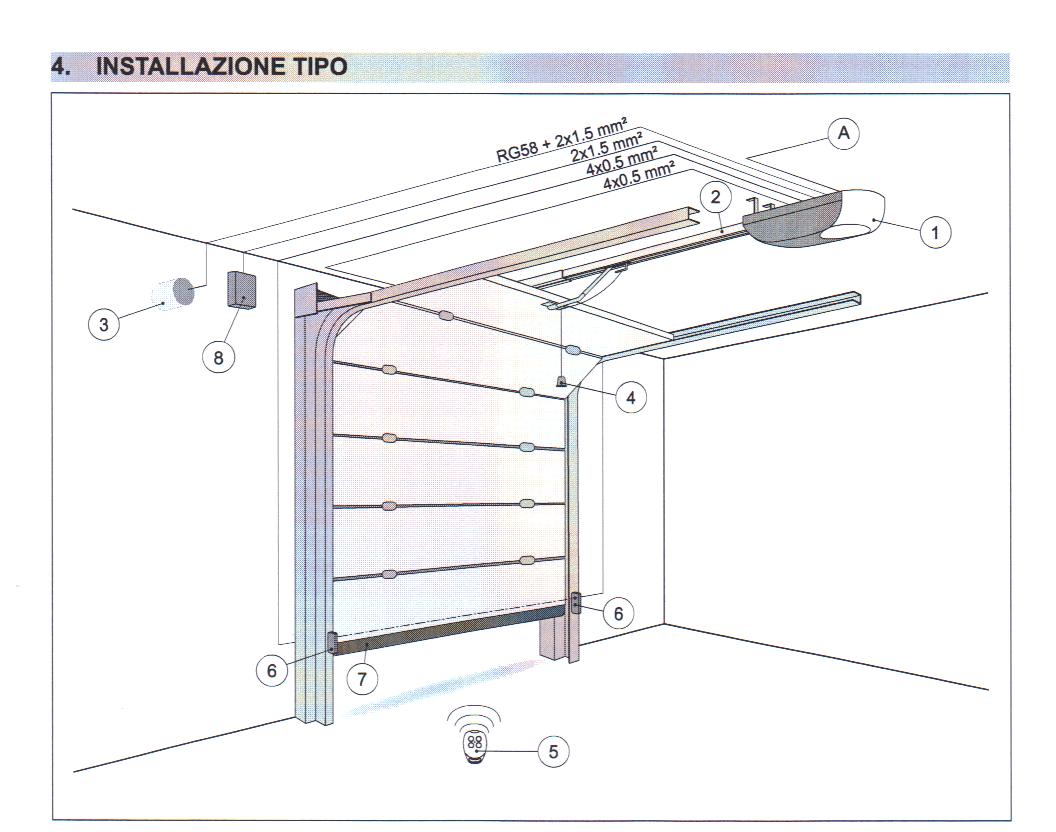 4. INSTALLAZIONE TIPO

RG58 + 2x1.5 mm²
2x1.5 mm²
4x0.5 mm²
4x0.5 mm²

A
1
2
3
8
4
6
6
7
5